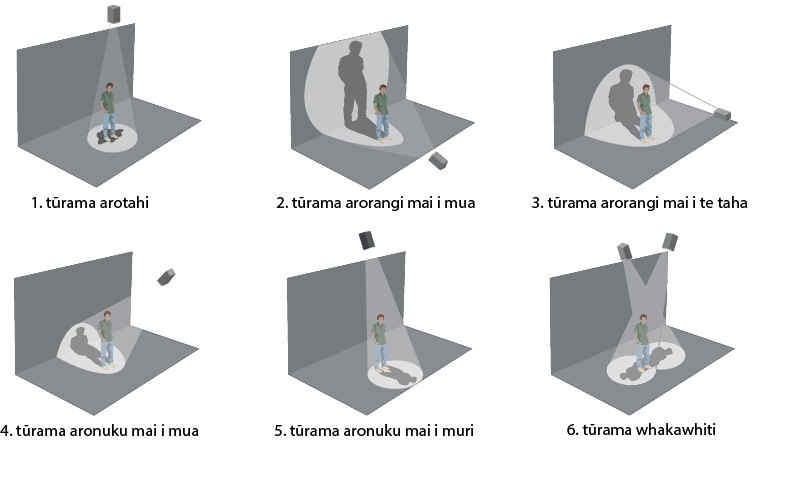 1. tūrama arotahi

2. tūrama arorangi mai i mua

3. tūrama arorangi mai i te taha

4. tūrama aronuku mai i mua

5. tūrama aronuku mai i muri

6. tūrama whakawhiti